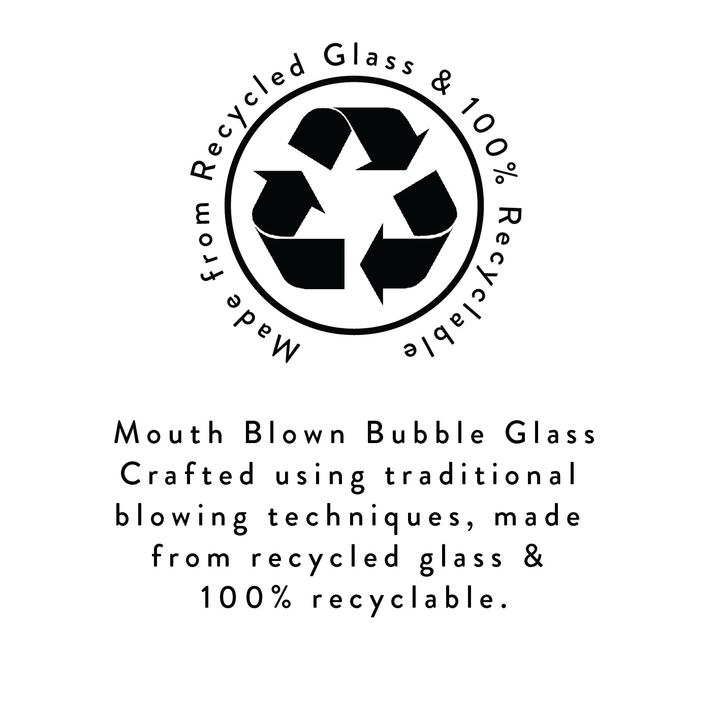 Made from Recycled Glass & 100% Recyclable

Mouth Blown Bubble Glass
Crafted using traditional blowing techniques, made from recycled glass & 100% recyclable.